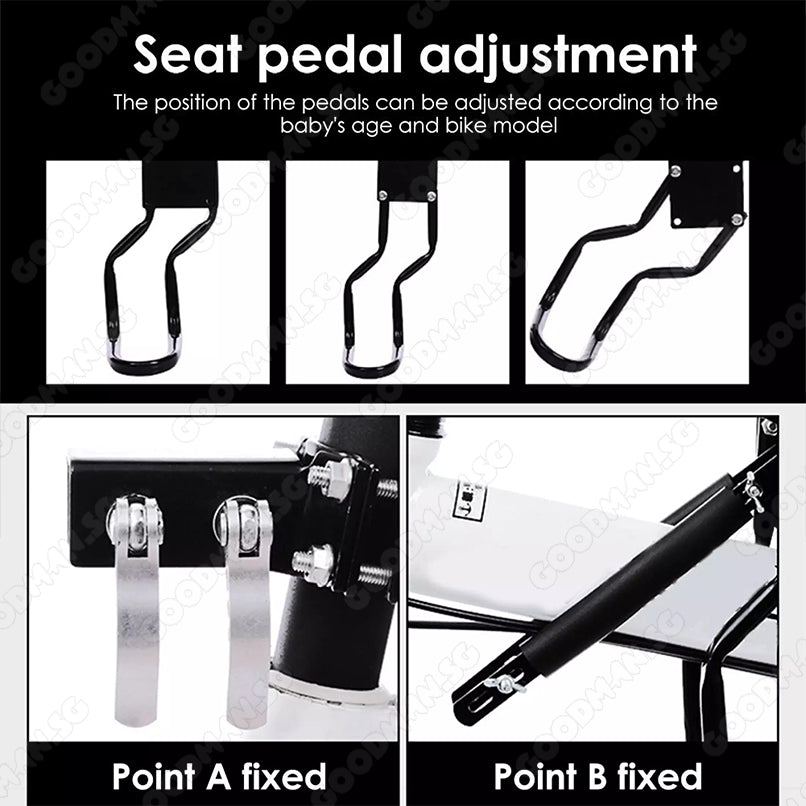 Seat pedal adjustment

The position of the pedals can be adjusted according to the baby's age and bike model

Point A fixed

Point B fixed

GOODMAN.SG